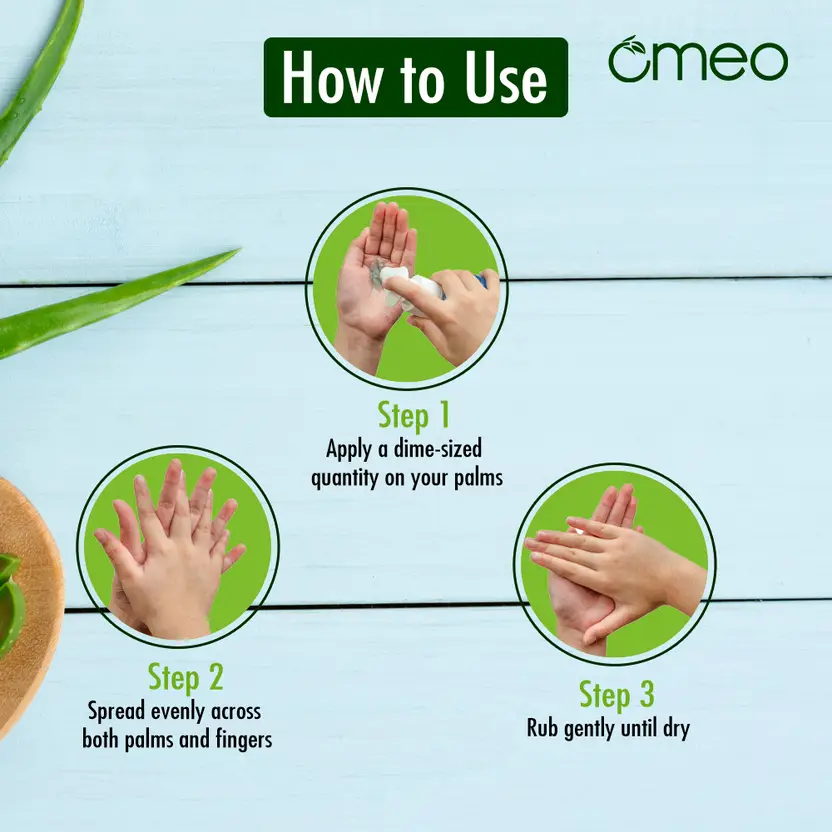 How to Use

omeo

Step 1
Apply a dime-sized quantity on your palms

Step 2
Spread evenly across both palms and fingers

Step 3
Rub gently until dry